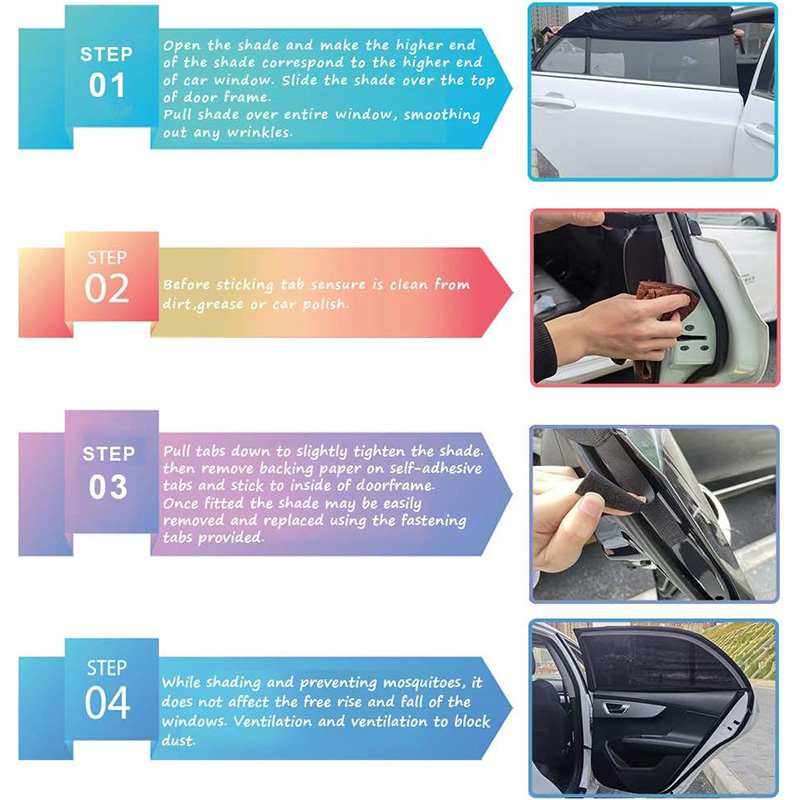 STEP
01

Open the shade and make the higher end of the shade correspond to the higher end of car window. Slide the shade over the top of door frame.
Pull shade over entire window, smoothing out any wrinkles.

STEP
02

Before sticking tab sensure is clean from dirt,grease or car polish.

STEP
03

Pull tabs down to slightly tighten the shade. then remove backing paper on self-adhesive tabs and stick to inside of doorframe.
Once fitted the shade may be easily removed and replaced using the fastening tabs provided.

STEP
04

While shading and preventing mosquitoes, it does not affect the free rise and fall of the windows. Ventilation and ventilation to block dust.